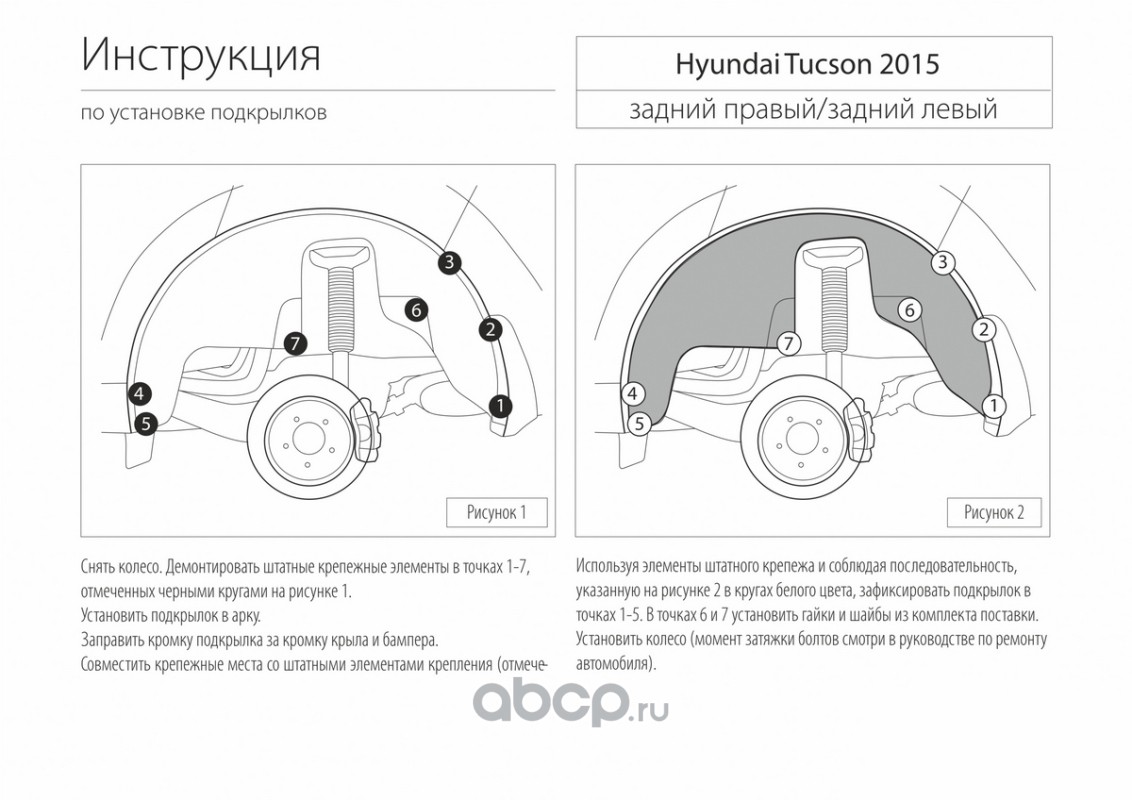 Инструкция

по установке подкрылков

Hyundai Tucson 2015

задний правый/задний левый

3
6
2
7
4
5
1

Рисунок 1

3
6
2
7
4
5
1

Рисунок 2

Снять колесо. Демонтировать штатные крепежные элементы в точках 1-7, отмеченных черными кругами на рисунке 1.
Установить подкрылок в арку.
Заправить кромку подкрылка за кромку крыла и бампера.
Совместить крепежные места со штатными элементами крепления (отмече-

Используя элементы штатного крепежа и соблюдая последовательность, указанную на рисунке 2 в кругах белого цвета, зафиксировать подкрылок в точках 1-5. В точках 6 и 7 установить гайки и шайбы из комплекта поставки.
Установить колесо (момент затяжки болтов смотри в руководстве по ремонту автомобиля).

abcp.ru