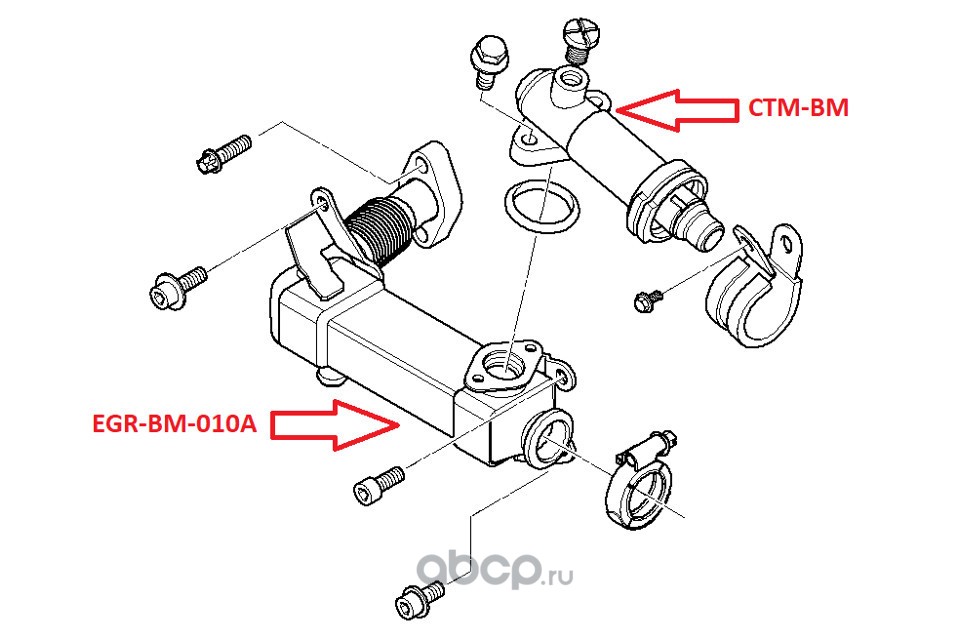 CTM-BM

EGR-BM-010A

abcp.ru