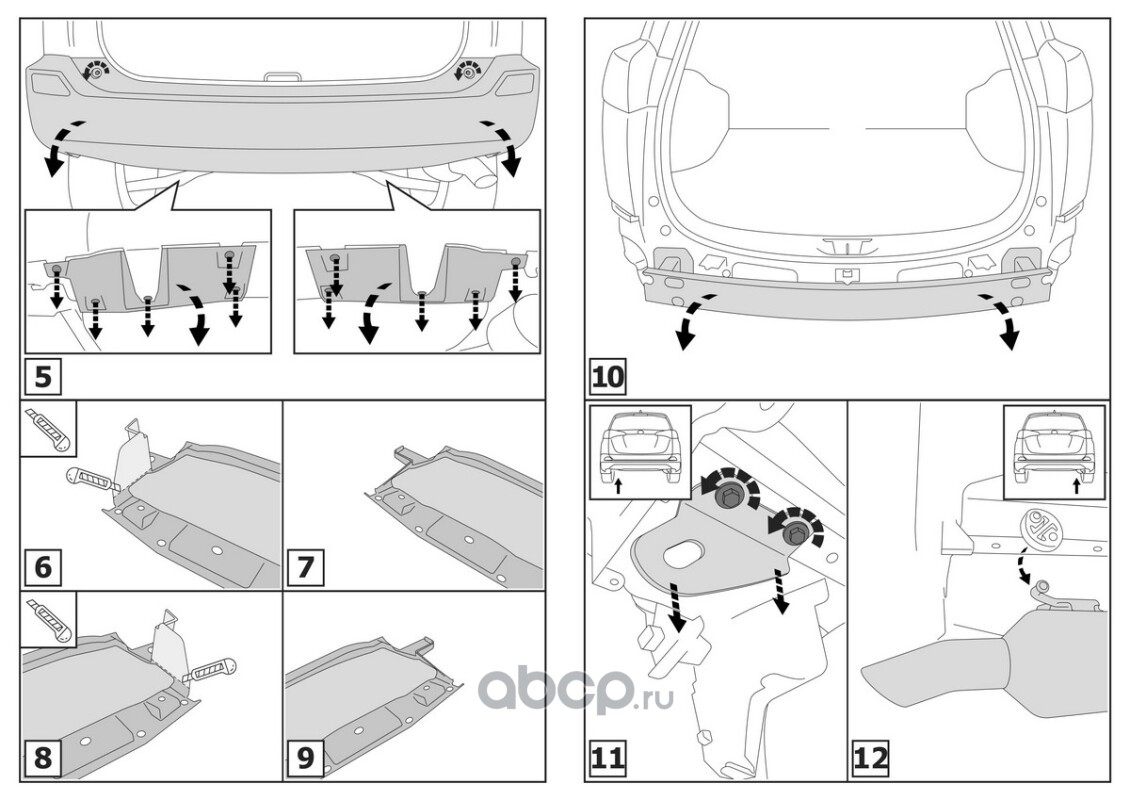 5

6

7

8

9

10

11

12

abcp.ru