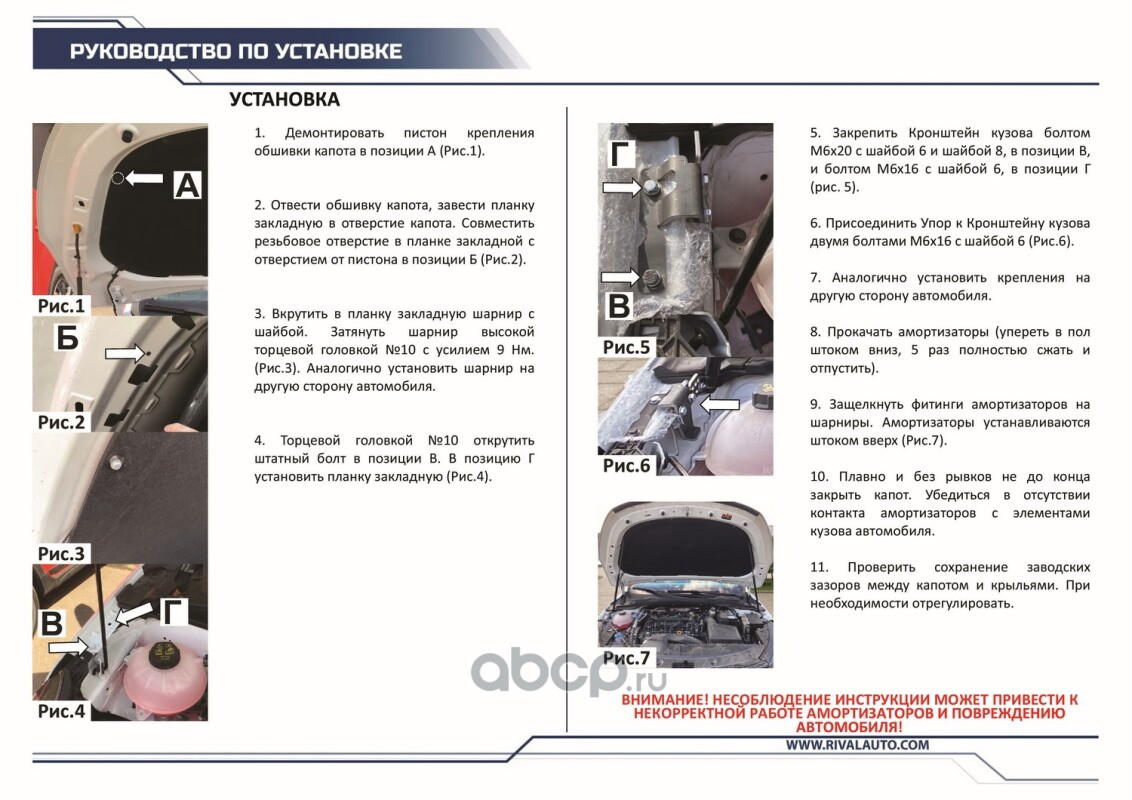 РУКОВОДСТВО ПО УСТАНОВКЕ

УСТАНОВКА

А

Рис.1

Б

Рис.2

Рис.3

В

Г

Рис.4

1. Демонтировать пистон крепления обшивки капота в позиции А (Рис.1).

2. Отвести обшивку капота, завести планку закладную в отверстие капота. Совместить резьбовое отверстие в планке закладной с отверстием от пистона в позиции Б (Рис.2).

3. Вкрутить в планку закладную шарнир с шайбой. Затянуть шарнир высокой торцевой головкой №10 с усилием 9 Нм. (Рис.3). Аналогично установить шарнир на другую сторону автомобиля.

4. Торцевой головкой №10 открутить штатный болт в позиции В. В позицию Г установить планку закладную (Рис.4).

Г

В

Рис.5

Рис.6

Рис.7

5. Закрепить Кронштейн кузова болтом М6х20 с шайбой 6 и шайбой 8, в позиции В, и болтом М6х16 с шайбой 6, в позиции Г (рис. 5).

6. Присоединить Упор к Кронштейну кузова двумя болтами М6х16 с шайбой 6 (Рис.6).

7. Аналогично установить крепления на другую сторону автомобиля.

8. Прокачать амортизаторы (упереть в пол штоком вниз, 5 раз полностью сжать и отпустить).

9. Защелкнуть фитинги амортизаторов на шарниры. Амортизаторы устанавливаются штоком вверх (Рис.7).

10. Плавно и без рывков не до конца закрыть капот. Убедиться в отсутствии контакта амортизаторов с элементами кузова автомобиля.

11. Проверить сохранение заводских зазоров между капотом и крыльями. При необходимости отрегулировать.

abcp.ru

ВНИМАНИЕ! НЕСОБЛЮДЕНИЕ ИНСТРУКЦИИ МОЖЕТ ПРИВЕСТИ К НЕКОРРЕКТНОЙ РАБОТЕ АМОРТИЗАТОРОВ И ПОВРЕЖДЕНИЮ АВТОМОБИЛЯ!

WWW.RIVALAUTO.COM