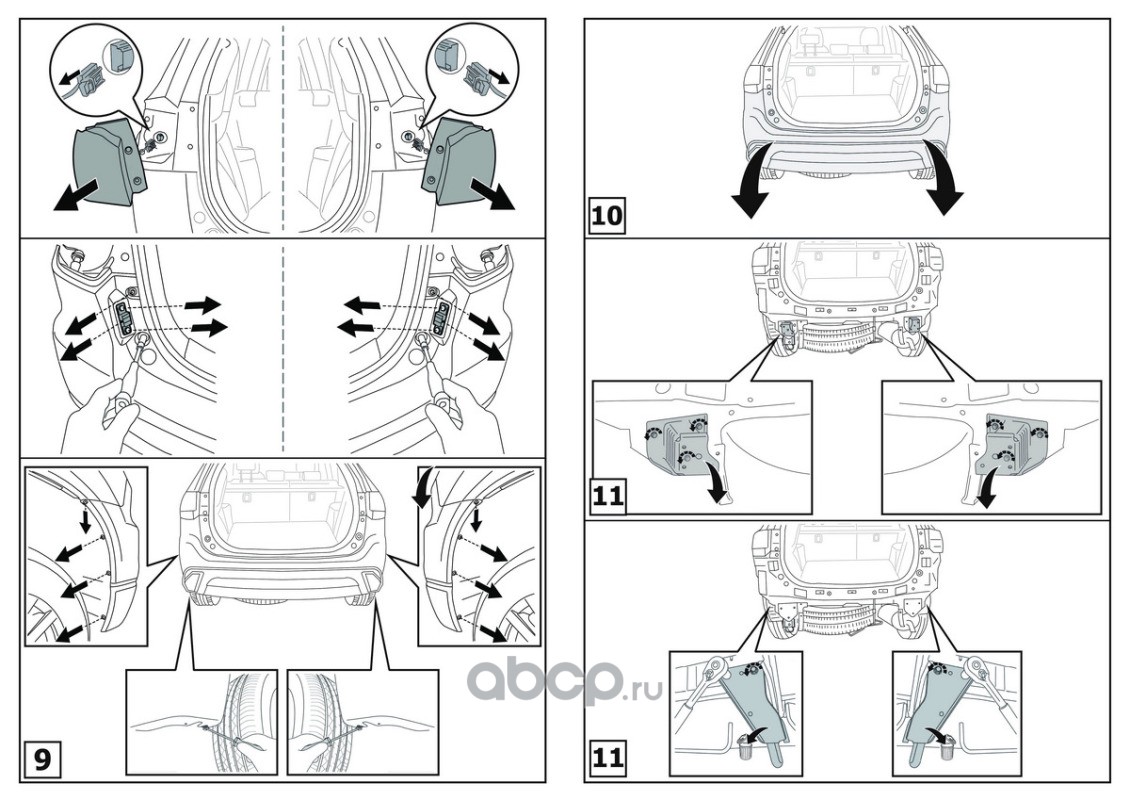 9

10

11

11

abcp.ru