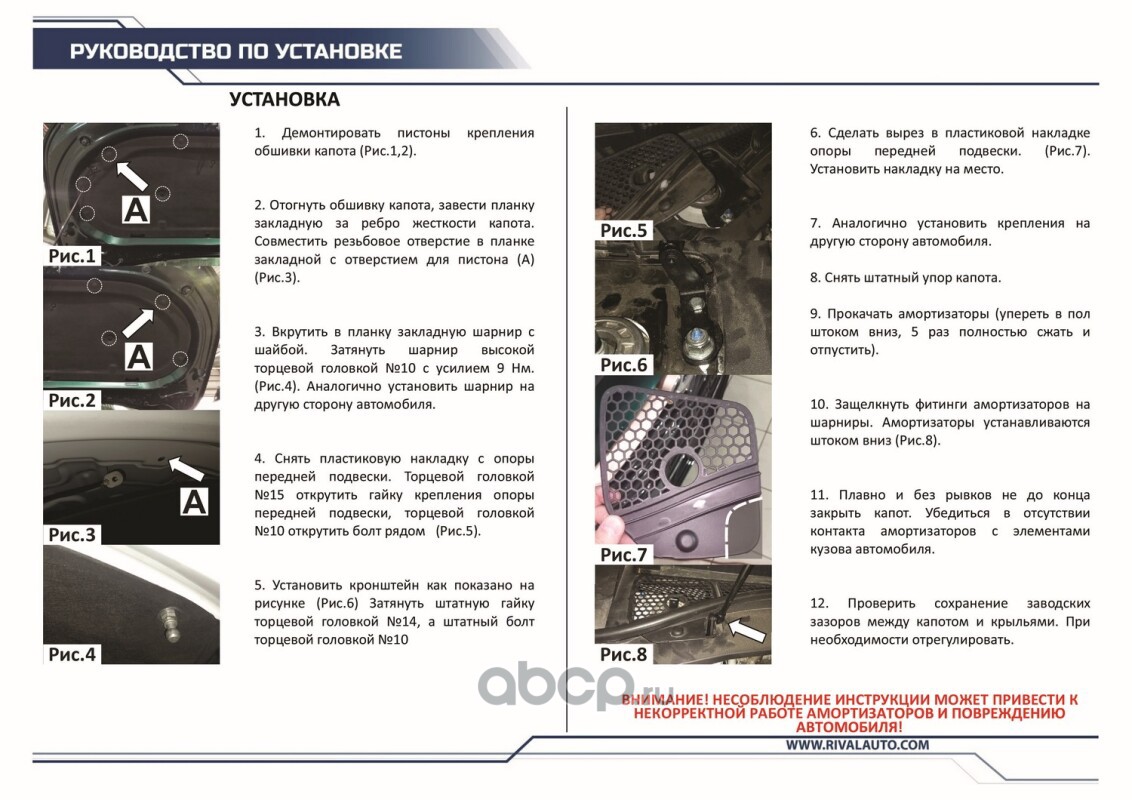 РУКОВОДСТВО ПО УСТАНОВКЕ

УСТАНОВКА

A
Рис.1

A
Рис.2

A
Рис.3

Рис.4

1. Демонтировать пистоны крепления обшивки капота (Рис.1,2).

2. Отогнуть обшивку капота, завести планку закладную за ребро жесткости капота. Совместить резьбовое отверстие в планке закладной с отверстием для пистона (А) (Рис.3).

3. Вкрутить в планку закладную шарнир с шайбой. Затянуть шарнир высокой торцевой головкой №10 с усилием 9 Нм. (Рис.4). Аналогично установить шарнир на другую сторону автомобиля.

4. Снять пластиковую накладку с опоры передней подвески. Торцевой головкой №15 открутить гайку крепления опоры передней подвески, торцевой головкой №10 открутить болт рядом (Рис.5).

5. Установить кронштейн как показано на рисунке (Рис.6) Затянуть штатную гайку торцевой головкой №14, а штатный болт торцевой головкой №10

Рис.5

Рис.6

Рис.7

Рис.8

6. Сделать вырез в пластиковой накладке опоры передней подвески. (Рис.7). Установить накладку на место.

7. Аналогично установить крепления на другую сторону автомобиля.

8. Снять штатный упор капота.

9. Прокачать амортизаторы (упереть в пол штоком вниз, 5 раз полностью сжать и отпустить).

10. Защелкнуть фитинги амортизаторов на шарниры. Амортизаторы устанавливаются штоком вниз (Рис.8).

11. Плавно и без рывков не до конца закрыть капот. Убедиться в отсутствии контакта амортизаторов с элементами кузова автомобиля.

12. Проверить сохранение заводских зазоров между капотом и крыльями. При необходимости отрегулировать.

abcp.ru

ВНИМАНИЕ! НЕСОБЛЮДЕНИЕ ИНСТРУКЦИИ МОЖЕТ ПРИВЕСТИ К НЕКОРРЕКТНОЙ РАБОТЕ АМОРТИЗАТОРОВ И ПОВРЕЖДЕНИЮ АВТОМОБИЛЯ!

WWW.RIVALAUTO.COM