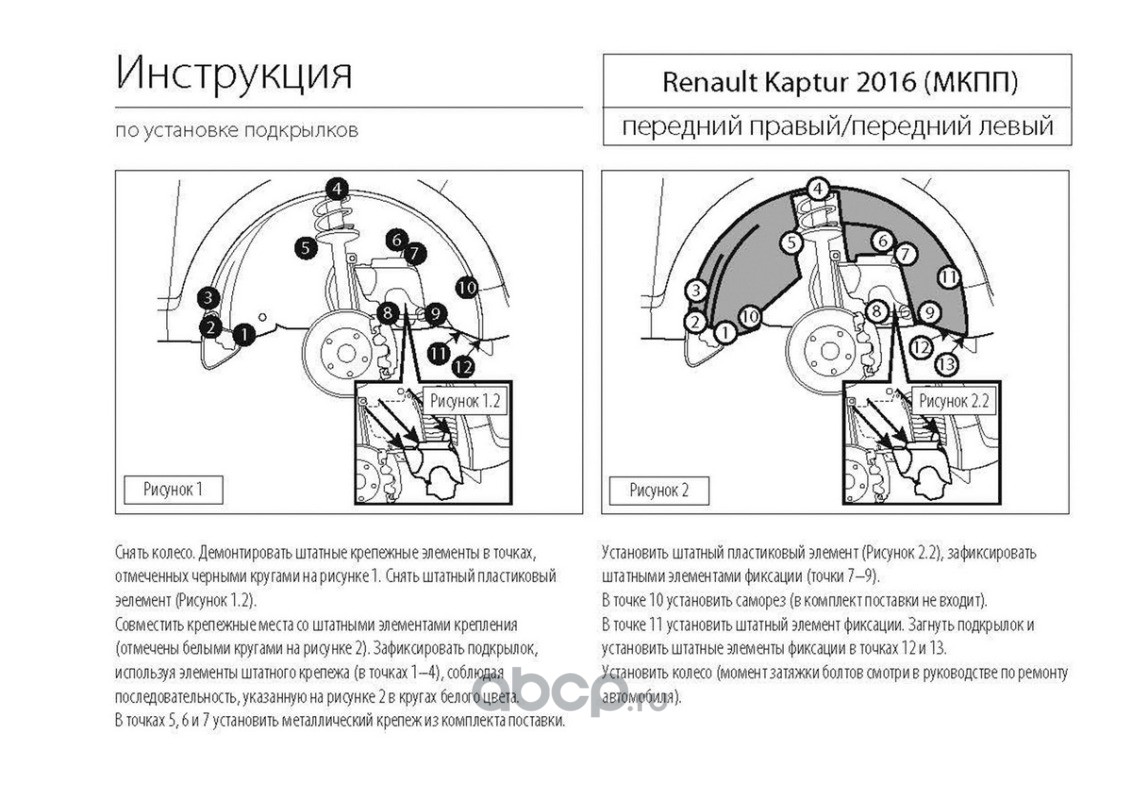 Инструкция

по установке подкрылков

Renault Kaptur 2016 (МКПП)

передний правый/передний левый

4
5
6
7
3
2
1
8
9
10
11
12
Рисунок 1.2
Рисунок 1

4
5
6
7
3
2
1
10
8
9
11
12
13
Рисунок 2.2
Рисунок 2

Снять колесо. Демонтировать штатные крепежные элементы в точках, отмеченных черными кругами на рисунке 1. Снять штатный пластиковый эелемент (Рисунок 1.2).
Совместить крепежные места со штатными элементами крепления (отмечены белыми кругами на рисунке 2). Зафиксировать подкрылок, используя элементы штатного крепежа (в точках 1–4), соблюдая последовательность, указанную на рисунке 2 в кругах белого цвета.
В точках 5, 6 и 7 установить металлический крепеж из комплекта поставки.

Установить штатный пластиковый элемент (Рисунок 2.2), зафиксировать штатными элементами фиксации (точки 7–9).
В точке 10 установить саморез (в комплект поставки не входит).
В точке 11 установить штатный элемент фиксации. Загнуть подкрылок и установить штатные элементы фиксации в точках 12 и 13.
Установить колесо (момент затяжки болтов смотри в руководстве по ремонту автомобиля).

obcp.ru