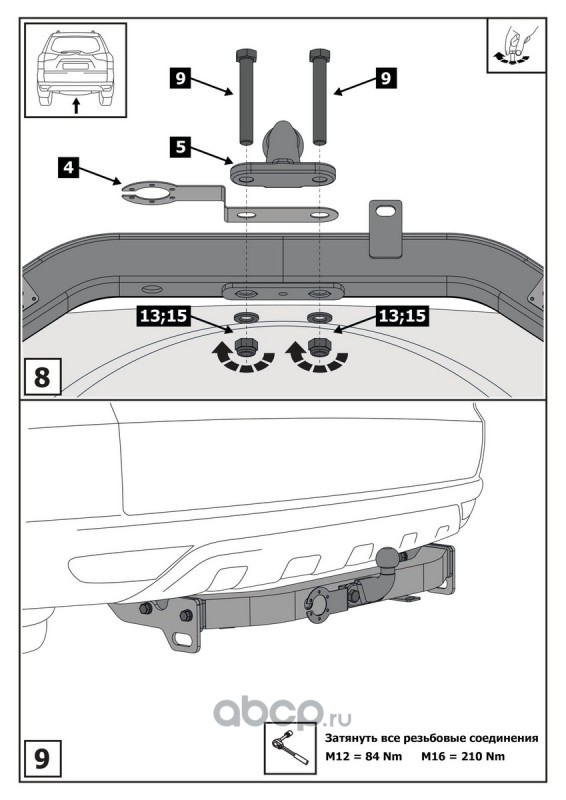 9
9
5
4
13;15
13;15
8

abcp.ru

Затянуть все резьбовые соединения
M12 = 84 Nm M16 = 210 Nm
9