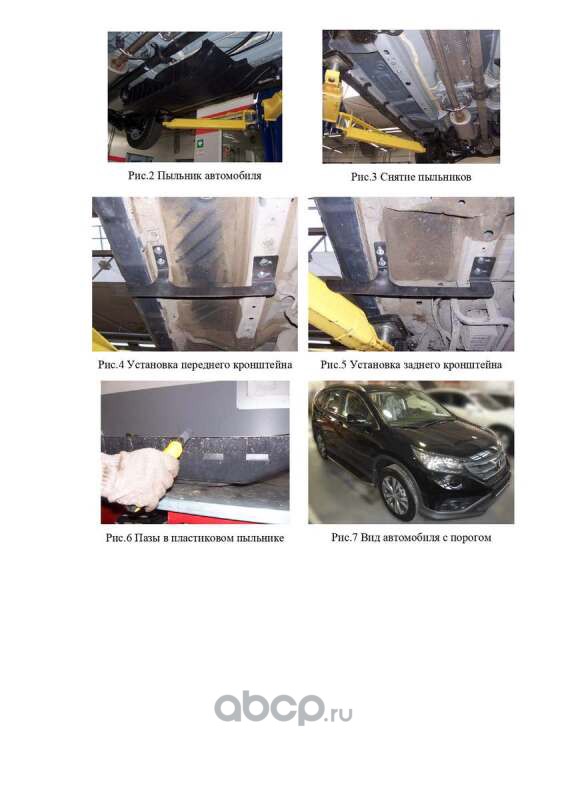 Рис.2 Пыльник автомобиля

Рис.3 Снятие пыльников

Рис.4 Установка переднего кронштейна

Рис.5 Установка заднего кронштейна

Рис.6 Пазы в пластиковом пыльнике

Рис.7 Вид автомобиля с порогом

abcp.ru