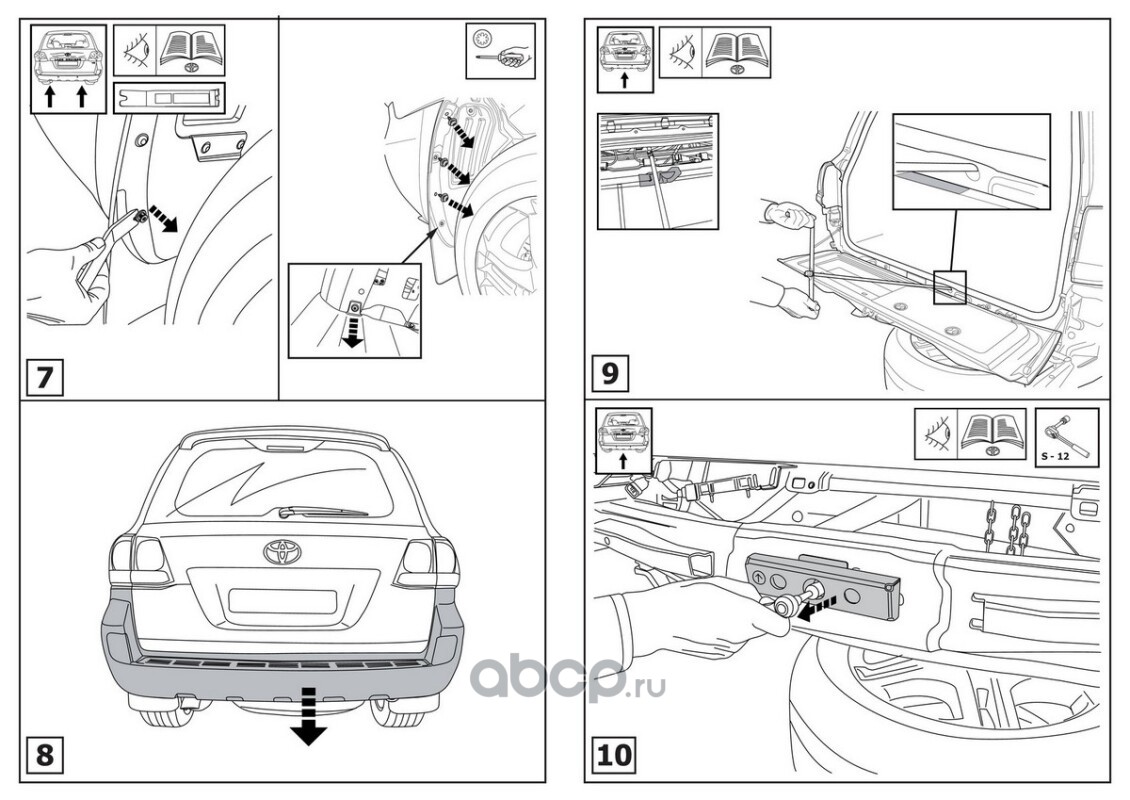 7

8

9

S - 12

10

abcp.ru