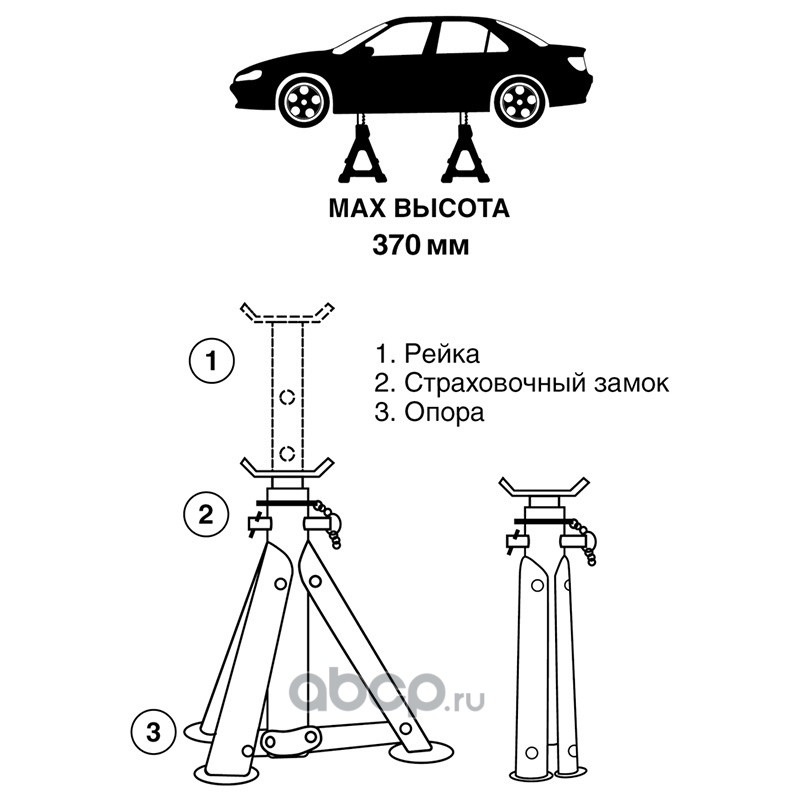 MAX ВЫСОТА
370 мм

1
2
3

1. Рейка
2. Страховочный замок
3. Опора

abcp.ru