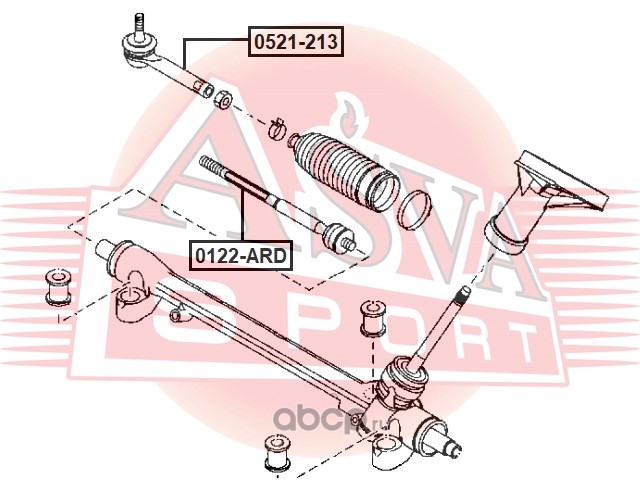 0521-213

0122-ARD

ASVA

SPORT

abcp.ru