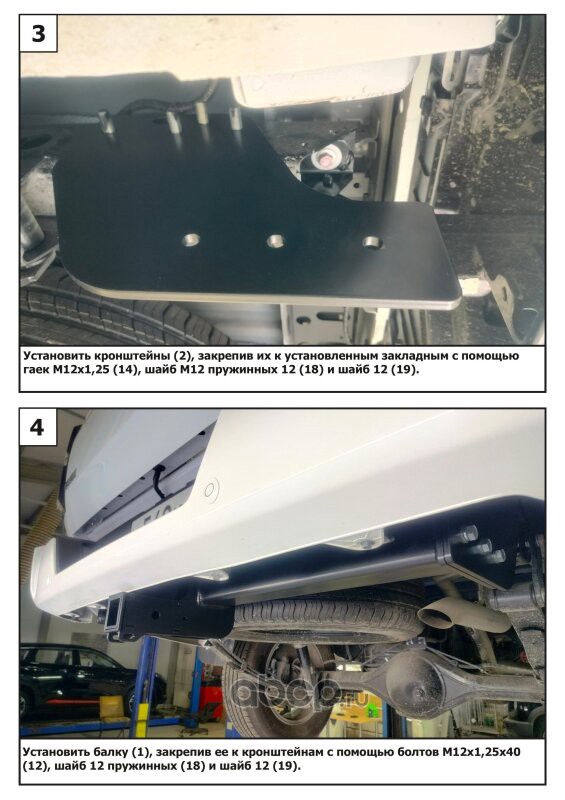 3

Установить кронштейны (2), закрепив их к установленным закладным с помощью гаек М12х1,25 (14), шайб М12 пружинных 12 (18) и шайб 12 (19).

4

Установить балку (1), закрепив ее к кронштейнам с помощью болтов М12х1,25х40 (12), шайб 12 пружинных (18) и шайб 12 (19).