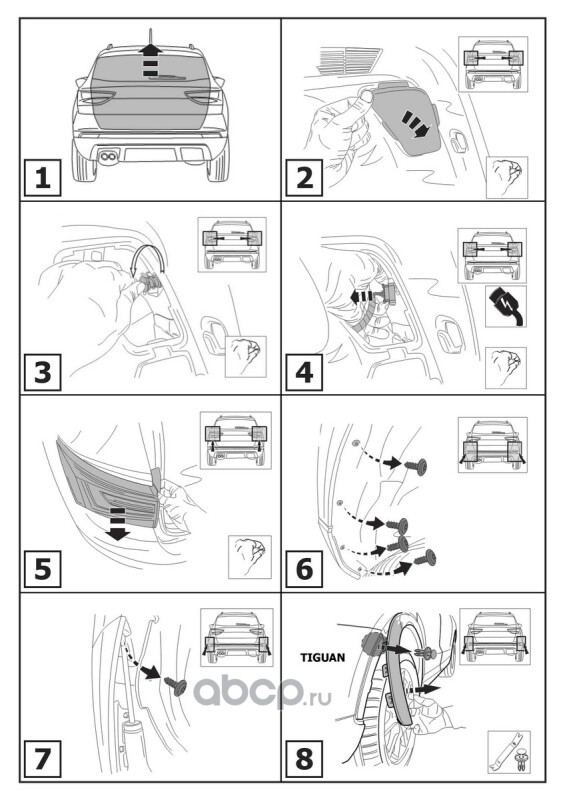 1

2

3

4

5

6

7

TIGUAN

8

abcp.ru