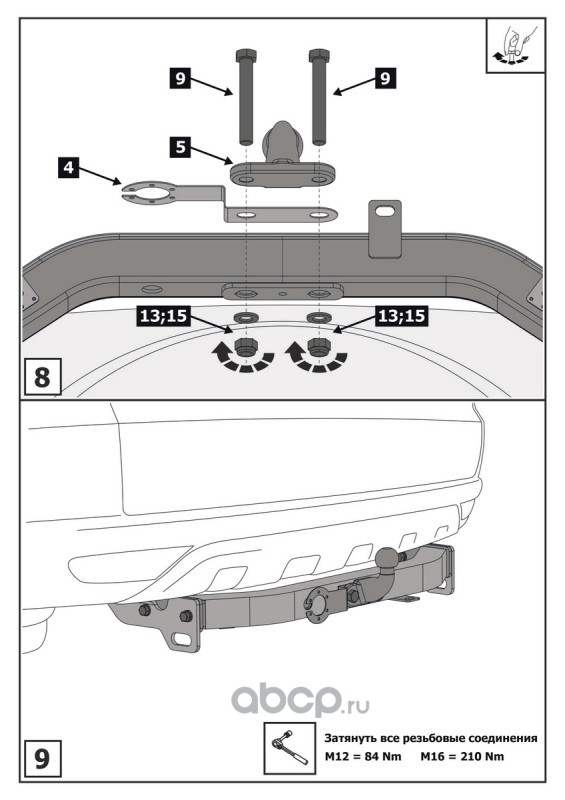 9
9
5
4
13;15
13;15
8

abcp.ru

Затянуть все резьбовые соединения
M12 = 84 Nm M16 = 210 Nm
9