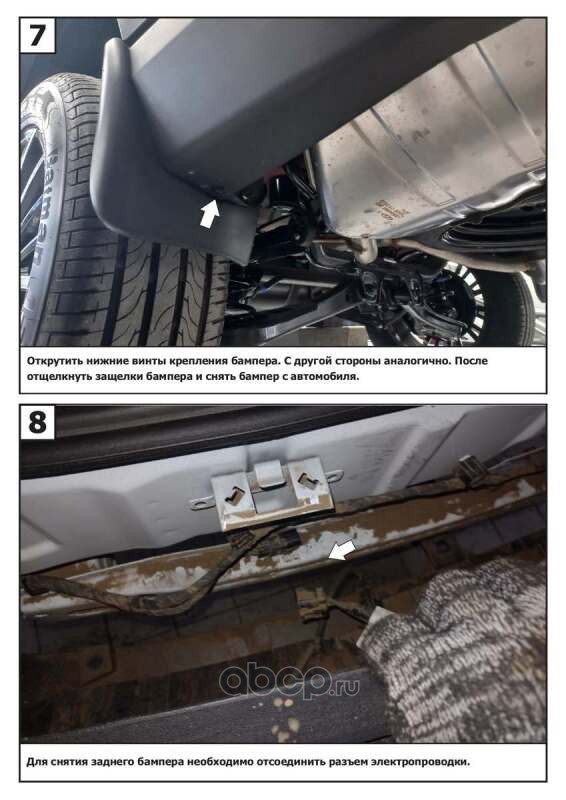 7

Открутить нижние винты крепления бампера. С другой стороны аналогично. После отщелкнуть защелки бампера и снять бампер с автомобиля.

8

abcp.ru

Для снятия заднего бампера необходимо отсоединить разъем электропроводки.