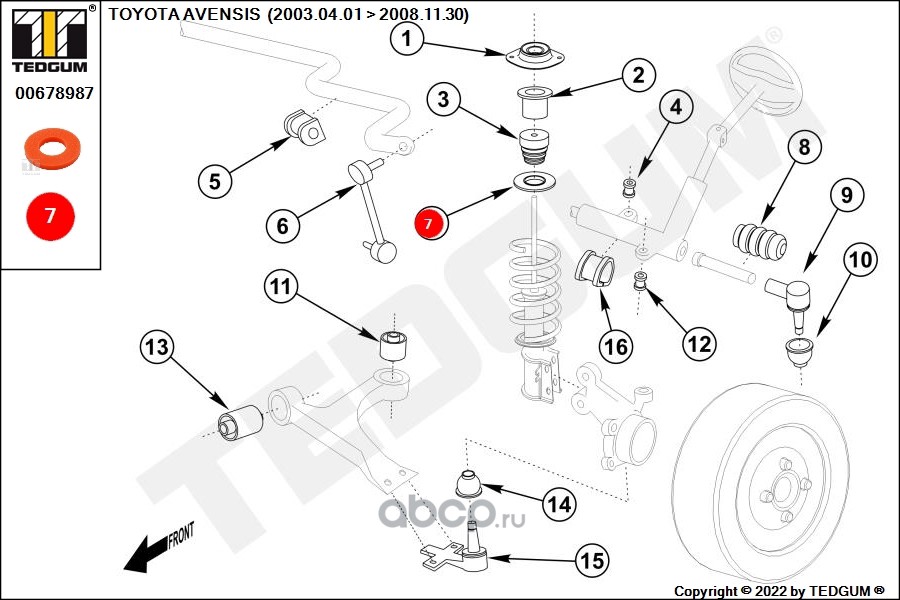 TEDGUM ®

00678987

7

TOYOTA AVENSIS (2003.04.01 > 2008.11.30)

1
2
3
4
5
6
7
8
9
10
11
12
13
14
15
16

TEDGUM ®

FRONT

abcp.ru

Copyright © 2022 by TEDGUM ®