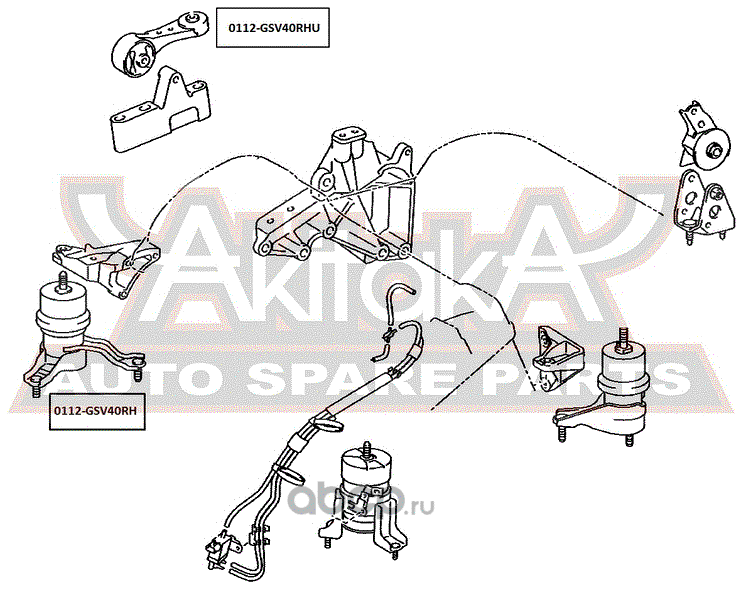 0112-GSV40RHU

AKITAKA

AUTO SPARE PARTS

0112-GSV40RH

abcp.ru