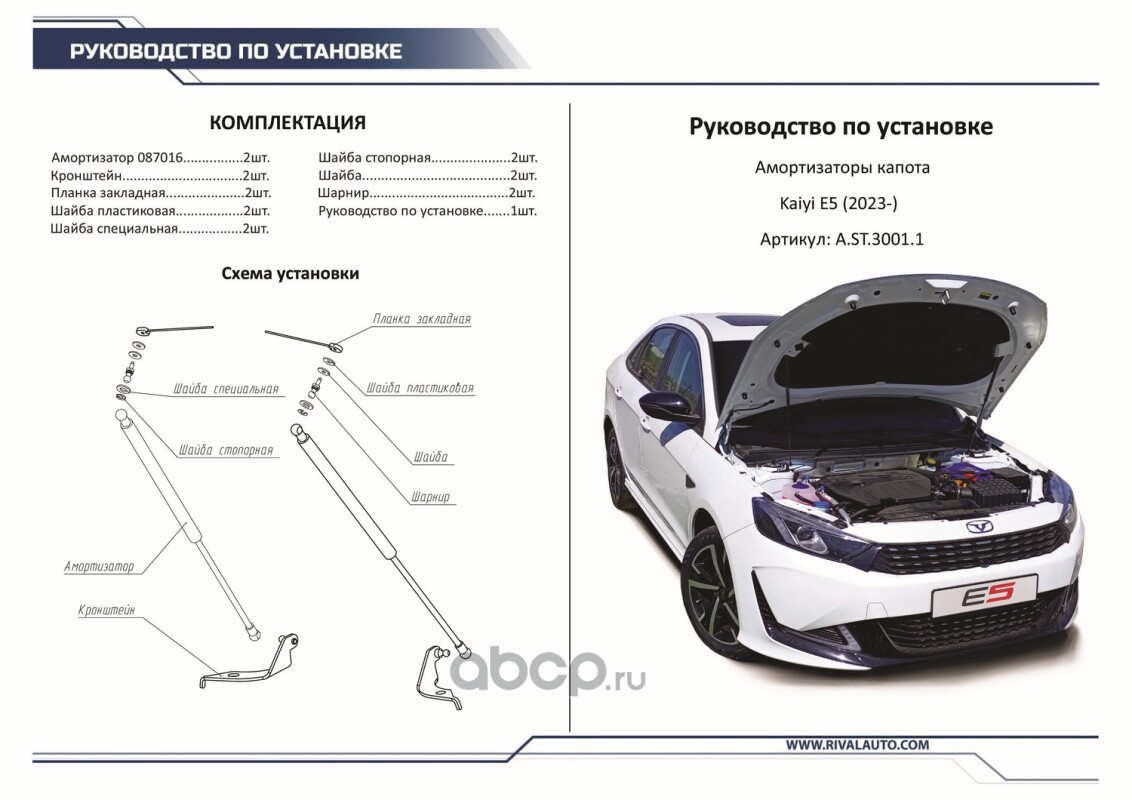 РУКОВОДСТВО ПО УСТАНОВКЕ

КОМПЛЕКТАЦИЯ

Амортизатор 087016................2шт.
Кронштейн................................2шт.
Планка закладная.....................2шт.
Шайба пластиковая..................2шт.
Шайба специальная.................2шт.

Шайба стопорная.....................2шт.
Шайба.......................................2шт.
Шарнир.....................................2шт.
Руководство по установке.......1шт.

Схема установки

Планка закладная
Шайба специальная
Шайба пластиковая
Шайба стопорная
Шайба
Шарнир
Амортизатор
Кронштейн

Руководство по установке

Амортизаторы капота

Kaiyi E5 (2023-)

Артикул: A.ST.3001.1

E5

abcp.ru

WWW.RIVALAUTO.COM