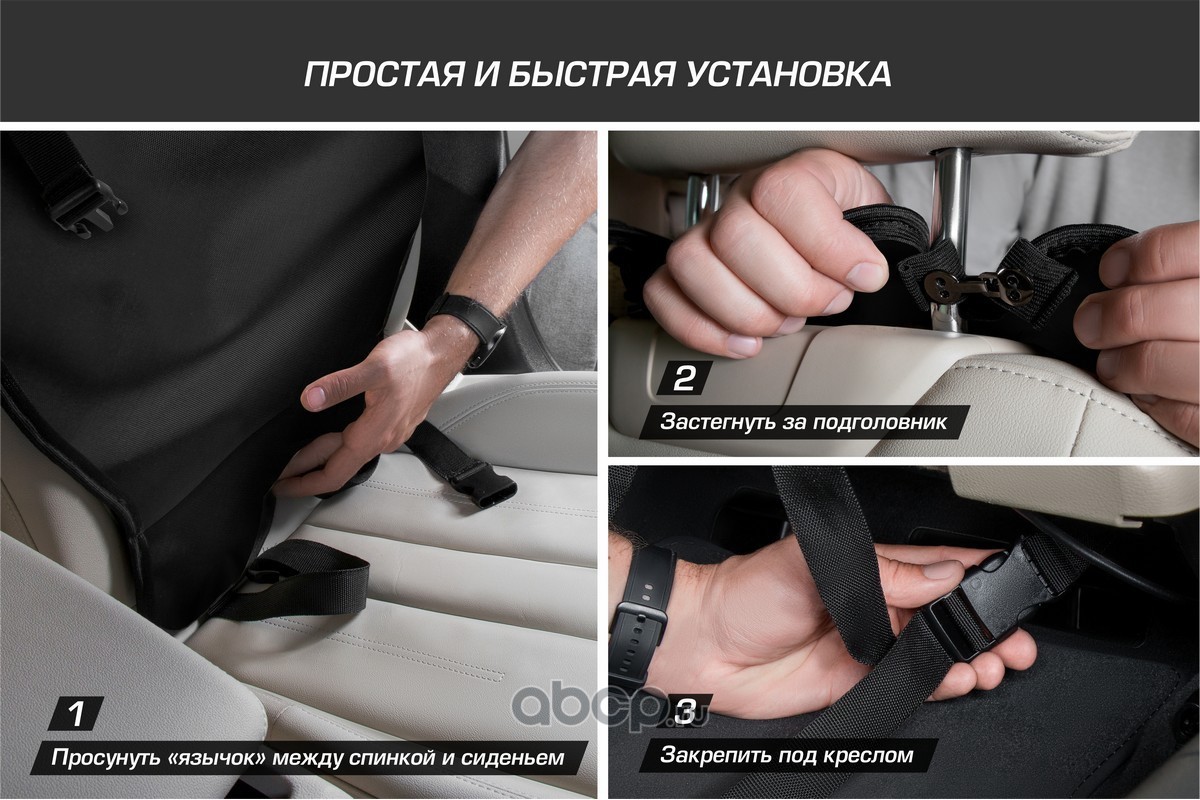 ПРОСТАЯ И БЫСТРАЯ УСТАНОВКА

1

Просунуть «язычок» между спинкой и сиденьем

2

Застегнуть за подголовник

3

Закрепить под креслом

abcp.ru