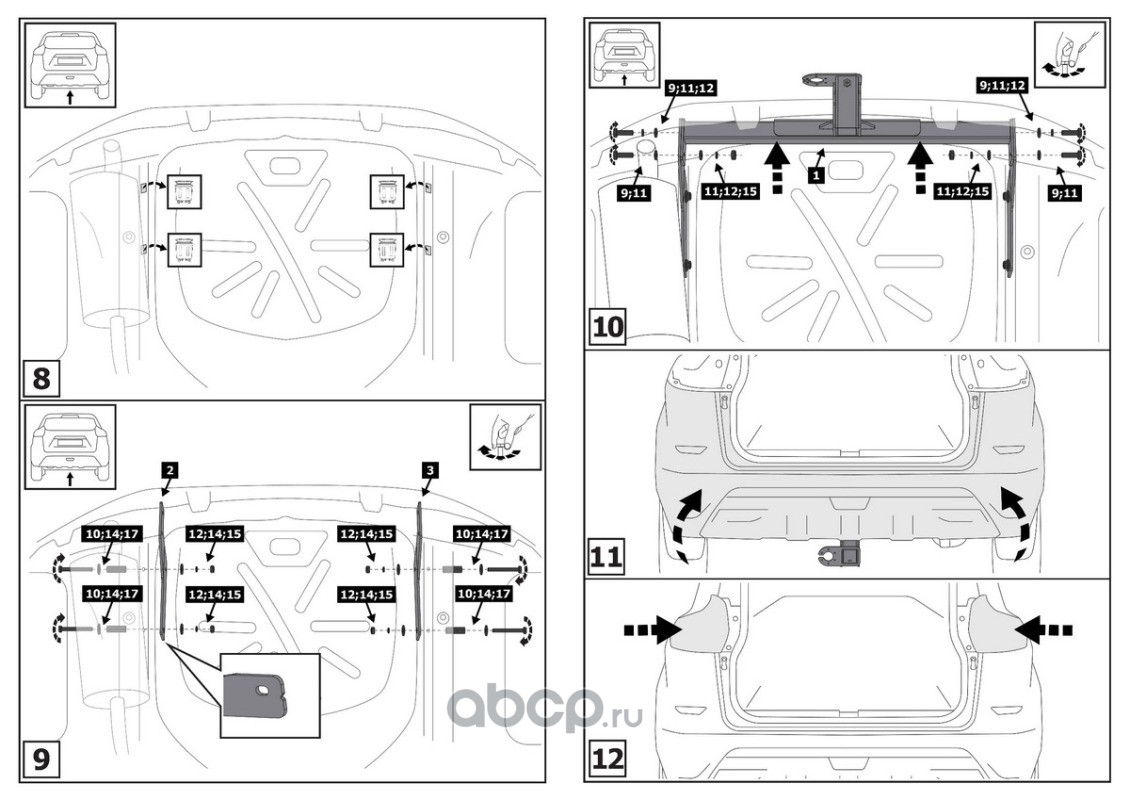 8

2

3

10;14;17

12;14;15

12;14;15

10;14;17

10;14;17

12;14;15

12;14;15

10;14;17

9

9;11;12

9;11;12

9;11

11;12;15

1

11;12;15

9;11

10

11

12

abcp.ru