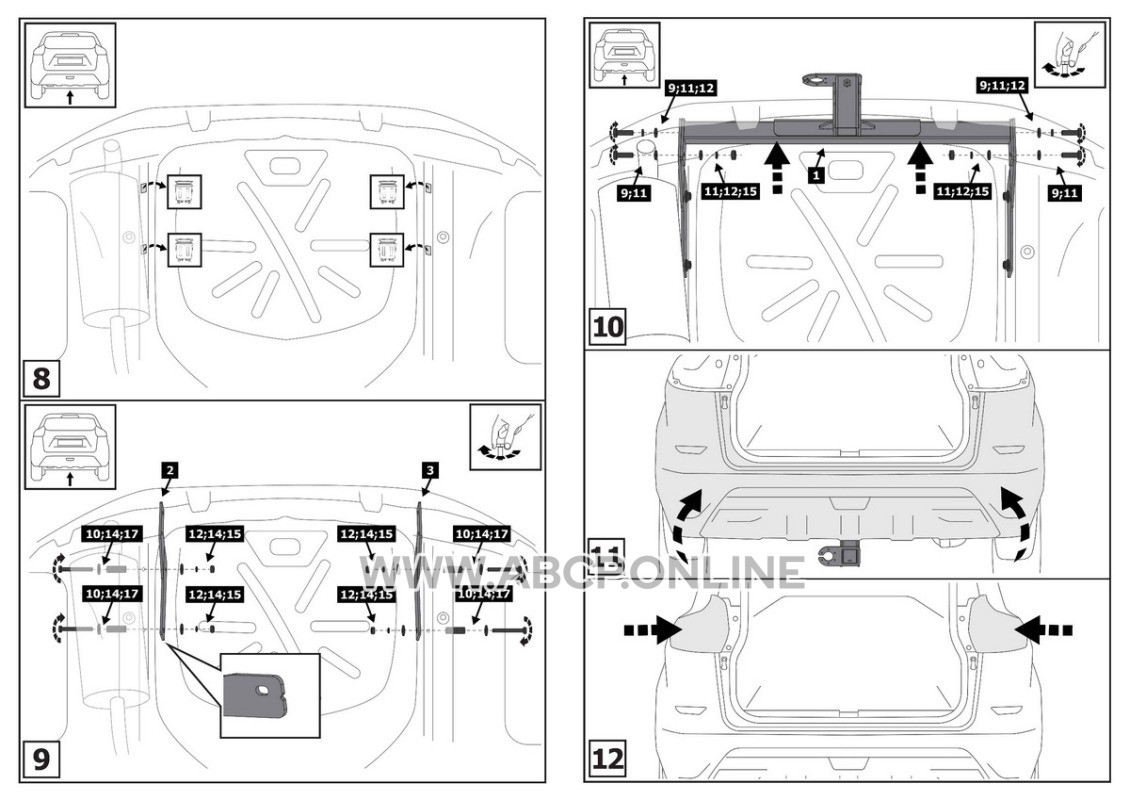 8

2

3

10;14;17

12;14;15

12;14;15

10;14;17

10;14;17

12;14;15

12;14;15

10;14;17

9

9;11;12

9;11;12

9;11

11;12;15

1

11;12;15

9;11

10

11

WWW.ABCP.ONLINE

12