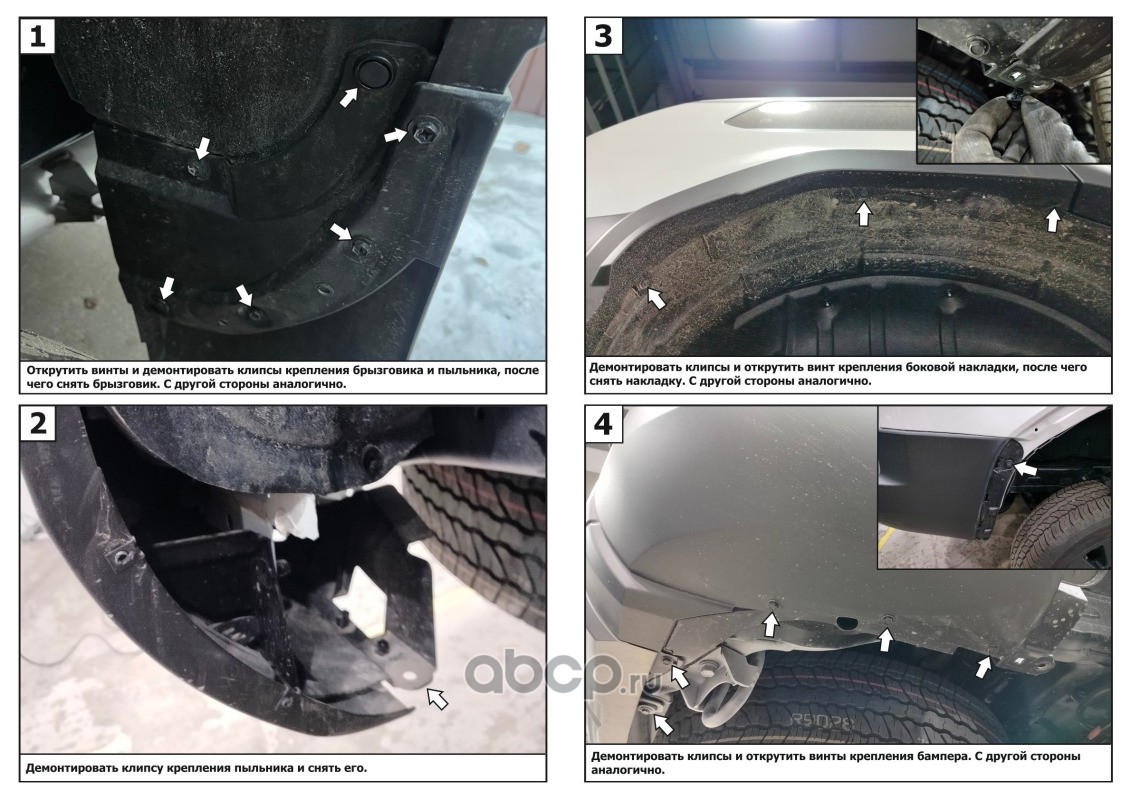 1

Открутить винты и демонтировать клипсы крепления брызговика и пыльника, после чего снять брызговик. С другой стороны аналогично.

2

Демонтировать клипсу крепления пыльника и снять его.

3

Демонтировать клипсы и открутить винт крепления боковой накладки, после чего снять накладку. С другой стороны аналогично.

4

Демонтировать клипсы и открутить винты крепления бампера. С другой стороны аналогично.

abcp.ru