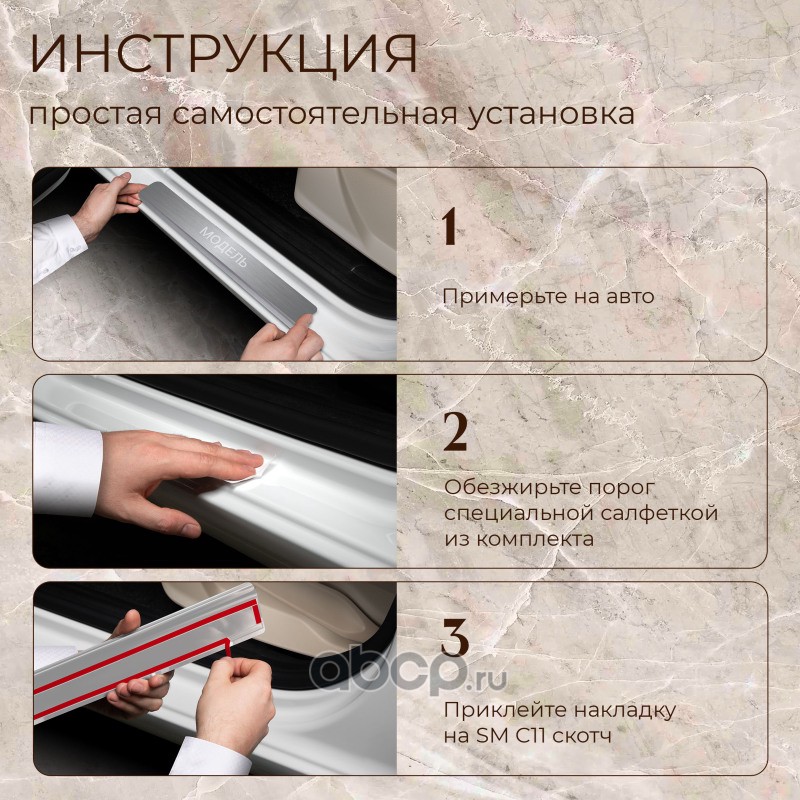 ИНСТРУКЦИЯ
простая самостоятельная установка

МОДЕЛЬ

1
Примерьте на авто

2
Обезжирьте порог специальной салфеткой из комплекта

3
abcp.ru
Приклейте накладку на SM C11 скотч