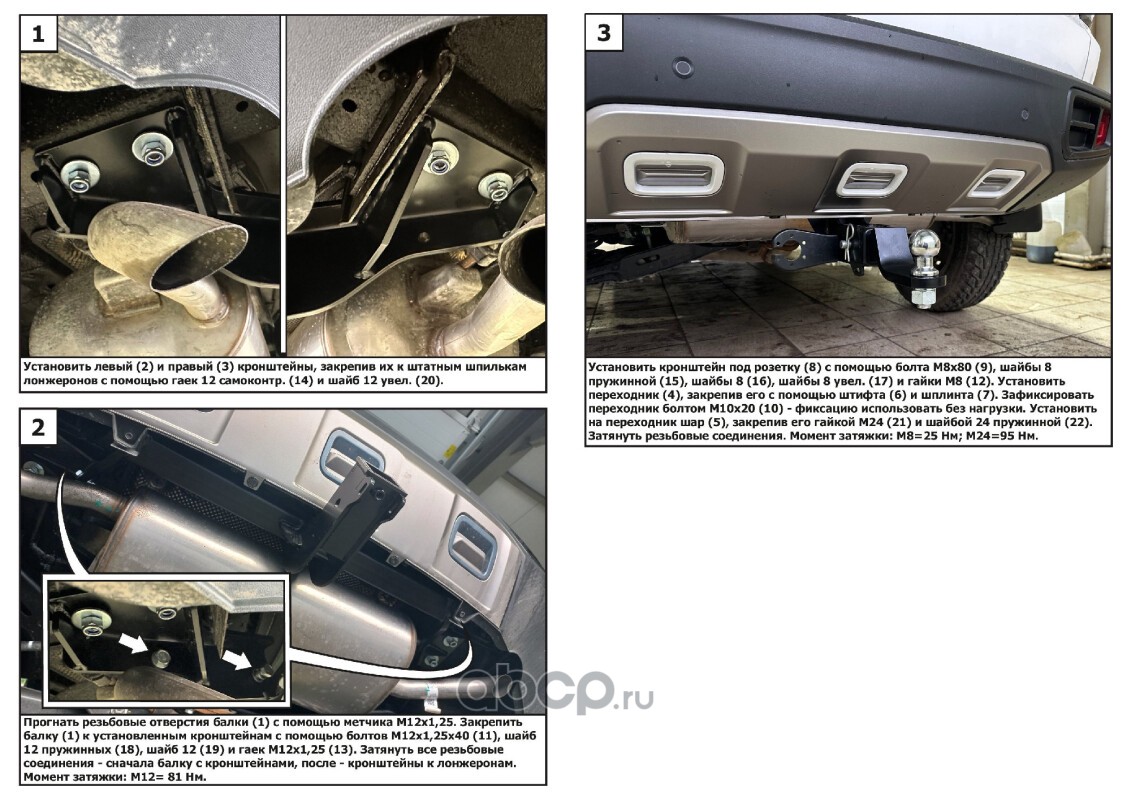 1

Установить левый (2) и правый (3) кронштейны, закрепив их к штатным шпилькам лонжеронов с помощью гаек 12 самоконтр. (14) и шайб 12 увел. (20).

2

Прогнать резьбовые отверстия балки (1) с помощью метчика М12х1,25. Закрепить балку (1) к установленным кронштейнам с помощью болтов М12х1,25х40 (11), шайб 12 пружинных (18), шайб 12 (19) и гаек М12х1,25 (13). Затянуть все резьбовые соединения - сначала балку с кронштейнами, после - кронштейны к лонжеронам. Момент затяжки: М12= 81 Нм.

3

Установить кронштейн под розетку (8) с помощью болта М8х80 (9), шайбы 8 пружинной (15), шайбы 8 (16), шайбы 8 увел. (17) и гайки М8 (12). Установить переходник (4), закрепив его с помощью штифта (6) и шплинта (7). Зафиксировать переходник болтом М10х20 (10) - фиксацию использовать без нагрузки. Установить на переходник шар (5), закрепив его гайкой М24 (21) и шайбой 24 пружинной (22). Затянуть резьбовые соединения. Момент затяжки: М8=25 Нм; М24=95 Нм.

abcp.ru