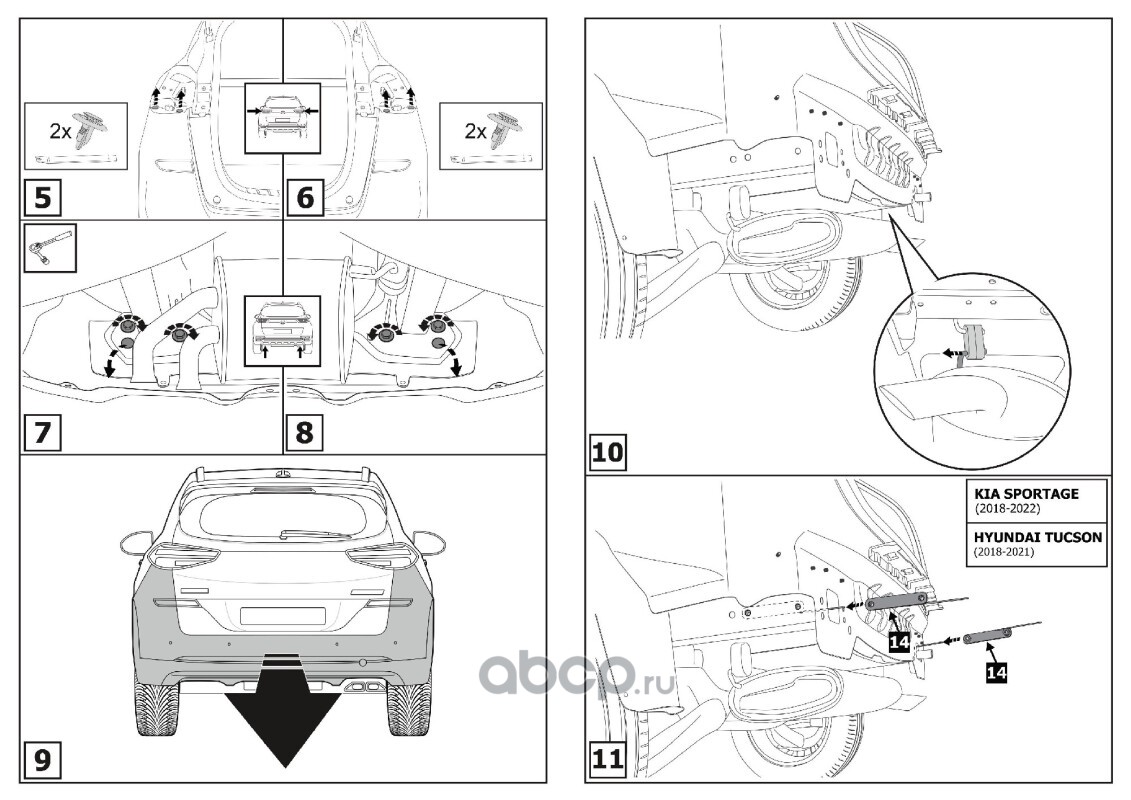 2x

2x

5

6

7

8

9

10

KIA SPORTAGE
(2018-2022)

HYUNDAI TUCSON
(2018-2021)

14

14

11

abcp.ru