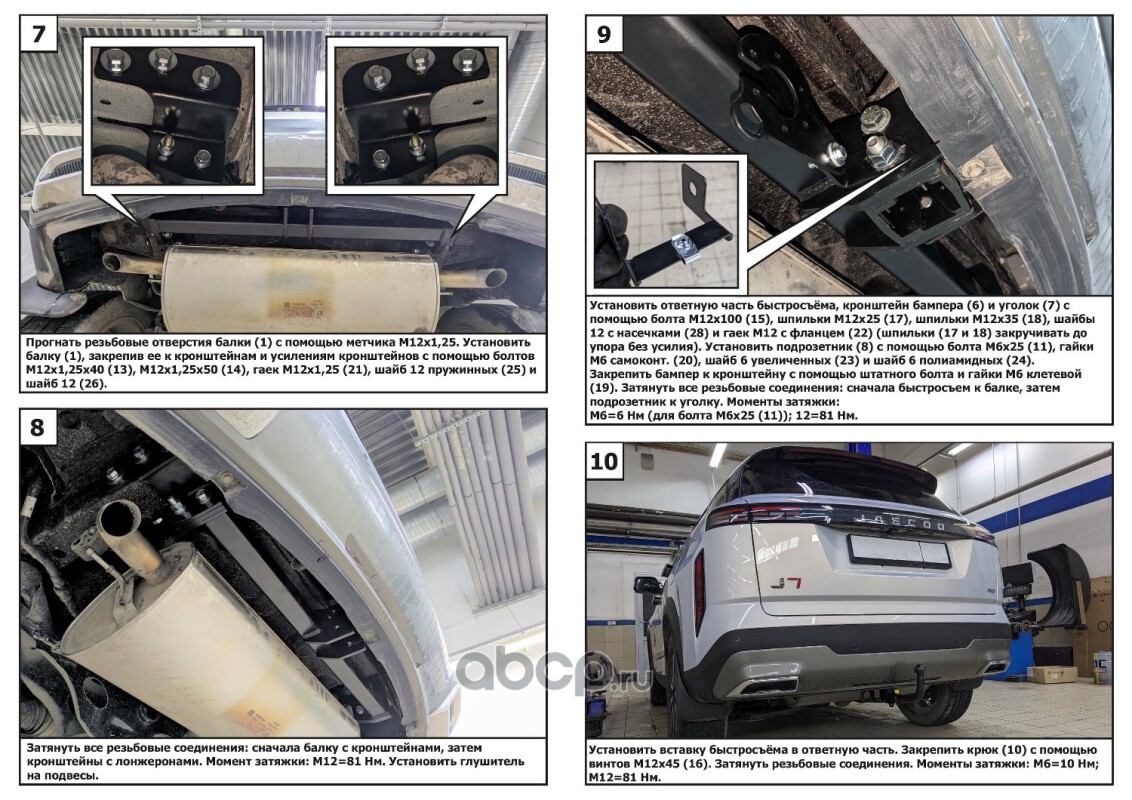 7

Прогнать резьбовые отверстия балки (1) с помощью метчика М12х1,25. Установить балку (1), закрепив ее к кронштейнам и усилениям кронштейнов с помощью болтов М12х1,25х40 (13), М12х1,25х50 (14), гаек М12х1,25 (21), шайб 12 пружинных (25) и шайб 12 (26).

8

Затянуть все резьбовые соединения: сначала балку с кронштейнами, затем кронштейны с лонжеронами. Момент затяжки: М12=81 Нм. Установить глушитель на подвесы.

9

Установить ответную часть быстросъёма, кронштейн бампера (6) и уголок (7) с помощью болта М12х100 (15), шпильки М12х25 (17), шпильки М12х35 (18), шайбы 12 с насечками (28) и гаек М12 с фланцем (22) (шпильки (17 и 18) закручивать до упора без усилия). Установить подрозетник (8) с помощью болта М6х25 (11), гайки М6 самоконт. (20), шайб 6 увеличенных (23) и шайб 6 полиамидных (24). Закрепить бампер к кронштейну с помощью штатного болта и гайки М6 клетевой (19). Затянуть все резьбовые соединения: сначала быстросъем к балке, затем подрозетник к уголку. Моменты затяжки:
М6=6 Нм (для болта М6х25 (11)); 12=81 Нм.

10

JAECOO

J7

Установить вставку быстросъёма в ответную часть. Закрепить крюк (10) с помощью винтов М12х45 (16). Затянуть резьбовые соединения. Моменты затяжки: М6=10 Нм; М12=81 Нм.

abcp.ru