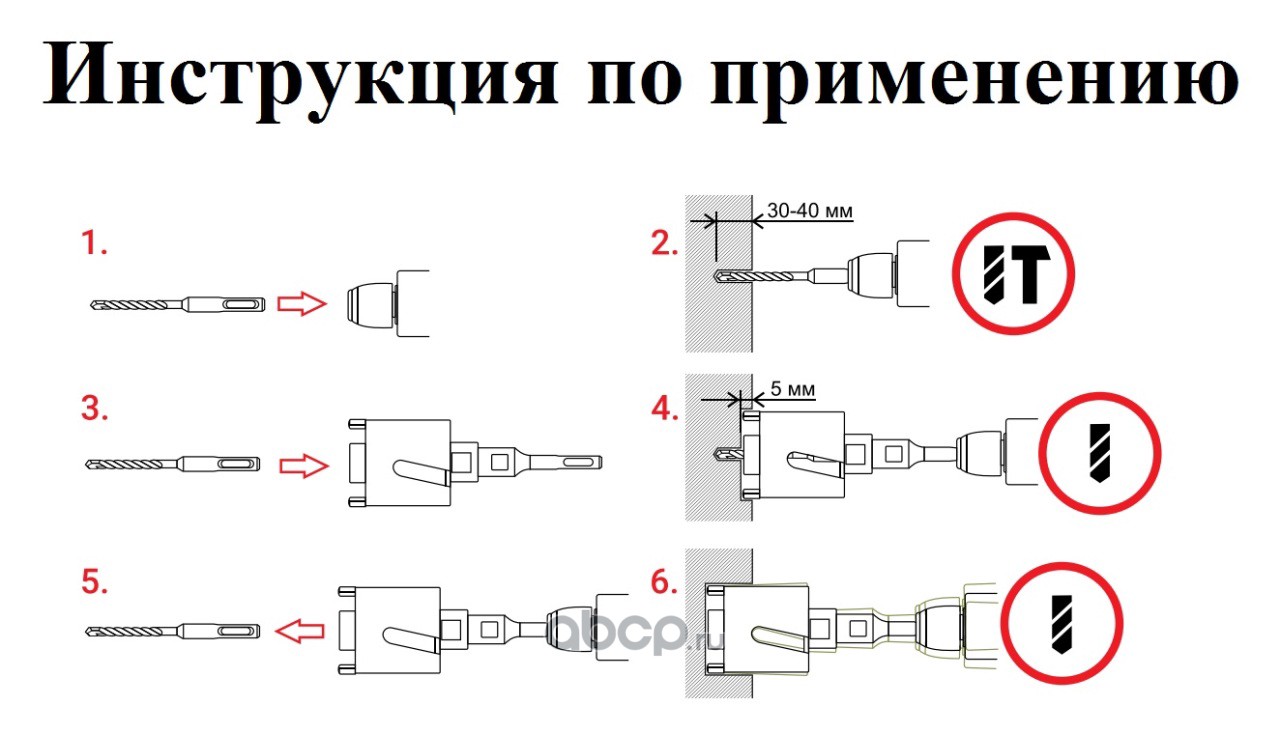 Инструкция по применению

1.

2.

30-40 мм

3.

4.

5 мм

5.

6.

abcp.ru