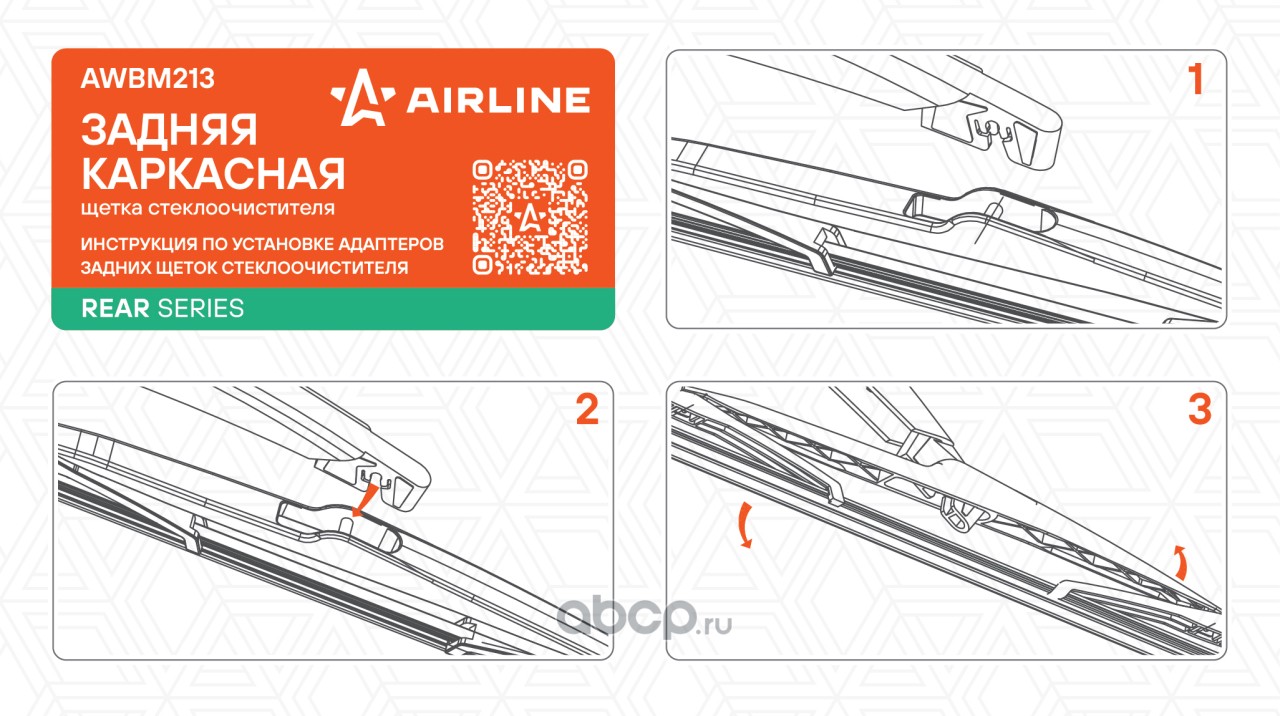 AWBM213

AIRLINE

ЗАДНЯЯ КАРКАСНАЯ
щетка стеклоочистителя

ИНСТРУКЦИЯ ПО УСТАНОВКЕ АДАПТЕРОВ ЗАДНИХ ЩЕТОК СТЕКЛООЧИСТИТЕЛЯ

REAR SERIES

1

2

3

abcp.ru