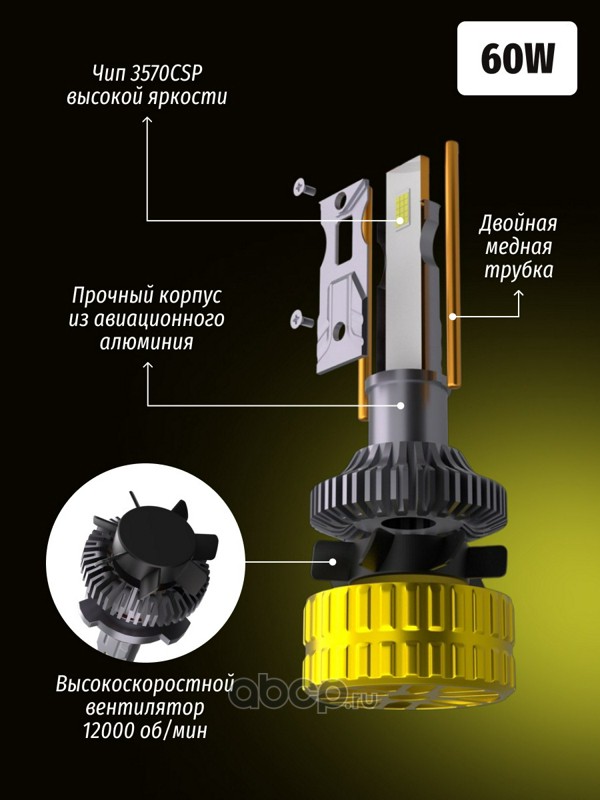 60W

Чип 3570CSP высокой яркости

Двойная медная трубка

Прочный корпус из авиационного алюминия

Высокоскоростной вентилятор 12000 об/мин

abcp.ru