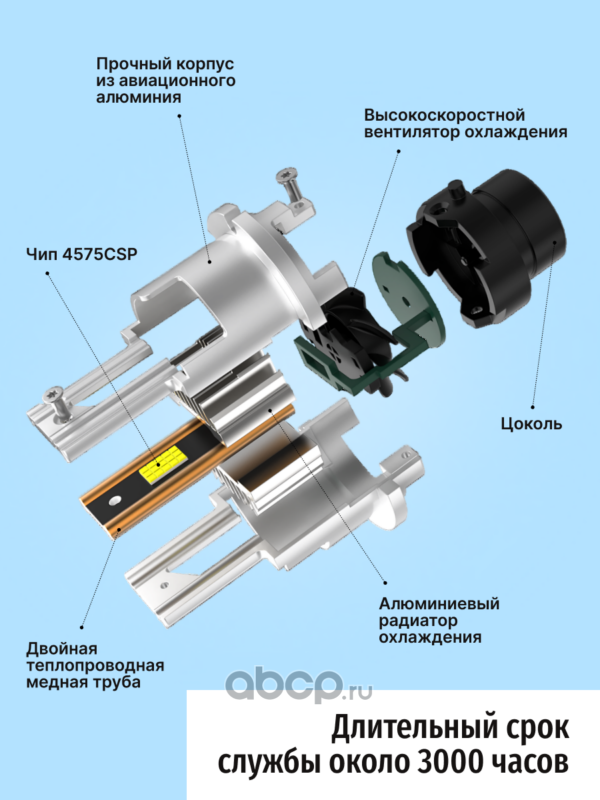 Прочный корпус из авиационного алюминия

Высокоскоростной вентилятор охлаждения

Чип 4575CSP

Цоколь

Алюминиевый радиатор охлаждения

Двойная теплопроводная медная труба

abcp.ru

Длительный срок службы около 3000 часов