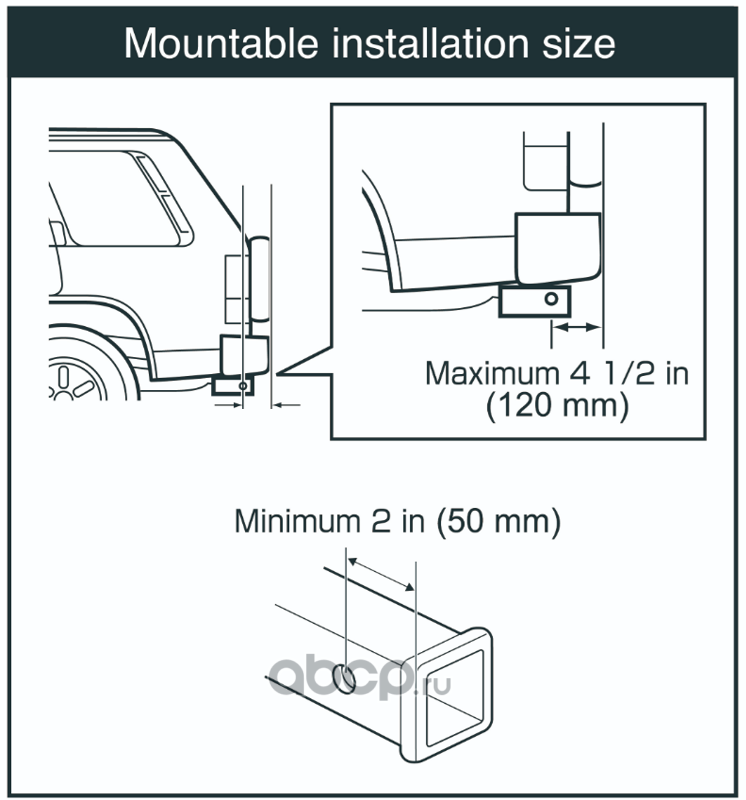 Mountable installation size

Maximum 4 1/2 in (120 mm)

Minimum 2 in (50 mm)

abcp.ru