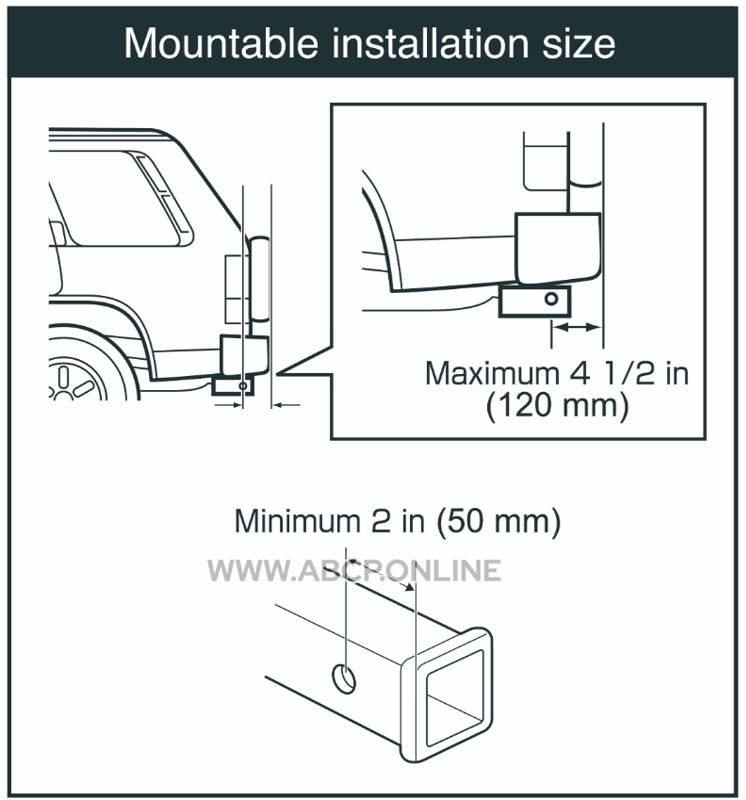 Mountable installation size

Maximum 4 1/2 in (120 mm)

Minimum 2 in (50 mm)

WWW.ABCP.ONLINE