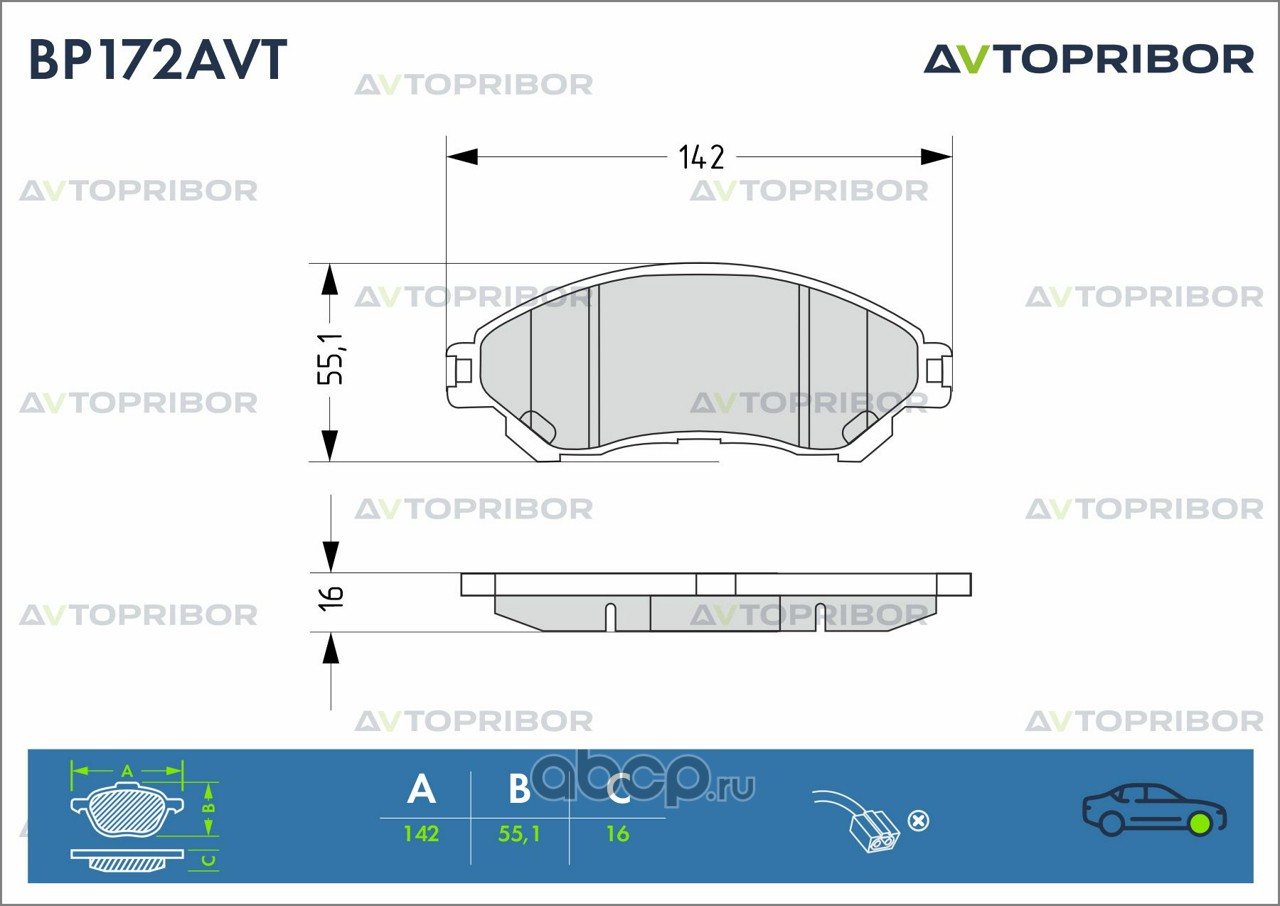 BP172AVT

AVTOPRIBOR

AVTOPRIBOR AVTOPRIBOR AVTOPRIBOR AVTOPRIBOR AVTOPRIBOR AVTOPRIBOR AVTOPRIBOR AVTOPRIBOR AVTOPRIBOR AVTOPRIBOR AVTOPRIBOR AVTOPRIBOR AVTOPRIBOR

142

55,1

16

A

B

C

| A | B | C |
|---|---|---|
| 142 | 55,1 | 16 |

abcp.ru