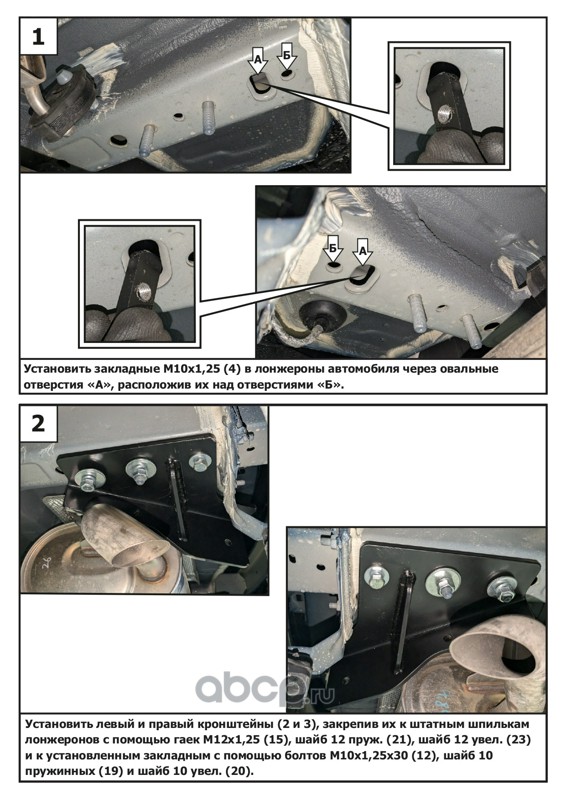 1

А

Б

Б

А

Установить закладные М10х1,25 (4) в лонжероны автомобиля через овальные отверстия «А», расположив их над отверстиями «Б».

2

abcp.ru

Установить левый и правый кронштейны (2 и 3), закрепив их к штатным шпилькам лонжеронов с помощью гаек М12х1,25 (15), шайб 12 пруж. (21), шайб 12 увел. (23) и к установленным закладным с помощью болтов М10х1,25х30 (12), шайб 10 пружинных (19) и шайб 10 увел. (20).