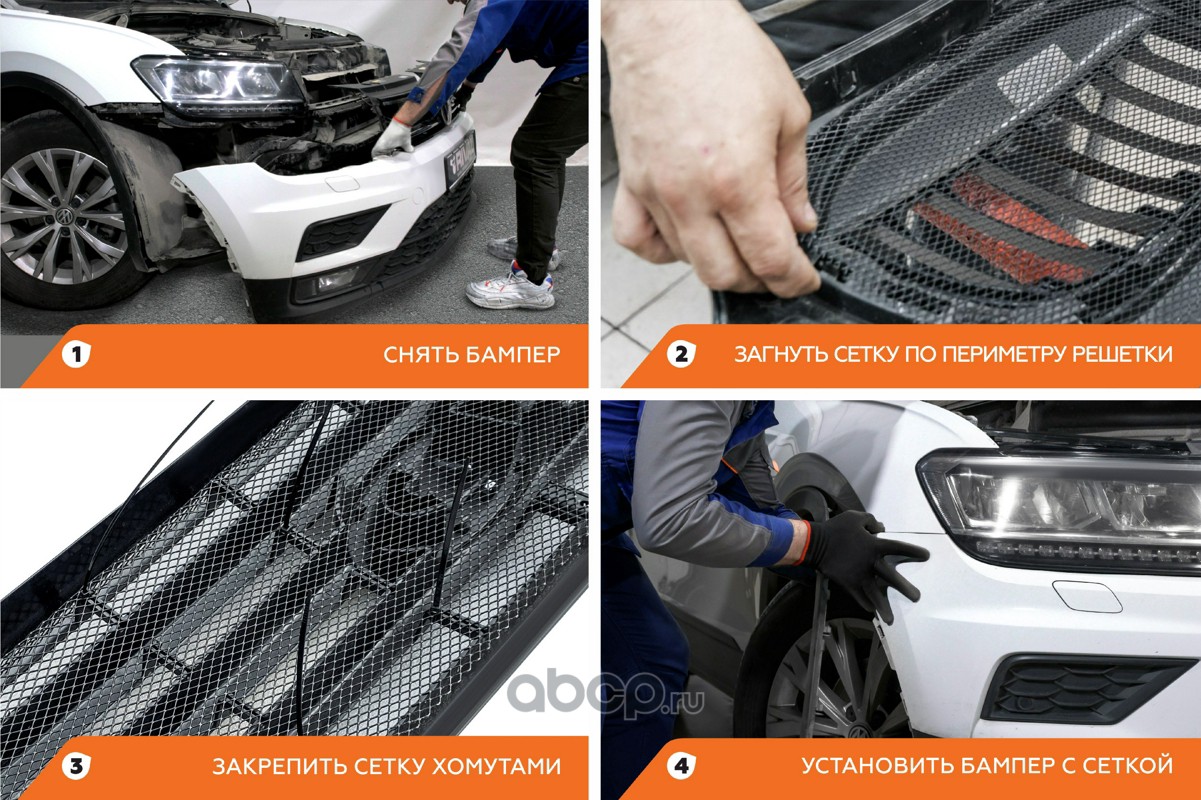 1 СНЯТЬ БАМПЕР

2 ЗАГНУТЬ СЕТКУ ПО ПЕРИМЕТРУ РЕШЕТКИ

3 ЗАКРЕПИТЬ СЕТКУ ХОМУТАМИ

4 УСТАНОВИТЬ БАМПЕР С СЕТКОЙ

abcp.ru