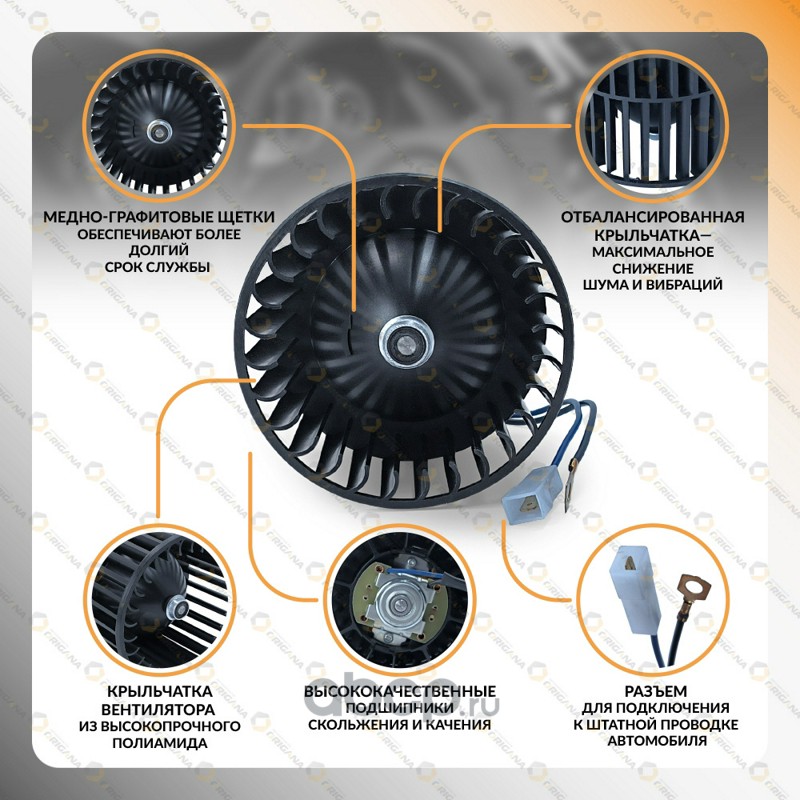 МЕДНО-ГРАФИТОВЫЕ ЩЕТКИ
ОБЕСПЕЧИВАЮТ БОЛЕЕ ДОЛГИЙ СРОК СЛУЖБЫ

ОТБАЛАНСИРОВАННАЯ КРЫЛЬЧАТКА— МАКСИМАЛЬНОЕ СНИЖЕНИЕ ШУМА И ВИБРАЦИЙ

КРЫЛЬЧАТКА ВЕНТИЛЯТОРА ИЗ ВЫСОКОПРОЧНОГО ПОЛИАМИДА

ВЫСОКОКАЧЕСТВЕННЫЕ ПОДШИПНИКИ СКОЛЬЖЕНИЯ И КАЧЕНИЯ

РАЗЪЕМ ДЛЯ ПОДКЛЮЧЕНИЯ К ШТАТНОЙ ПРОВОДКЕ АВТОМОБИЛЯ

FRIGANA

abcp.ru