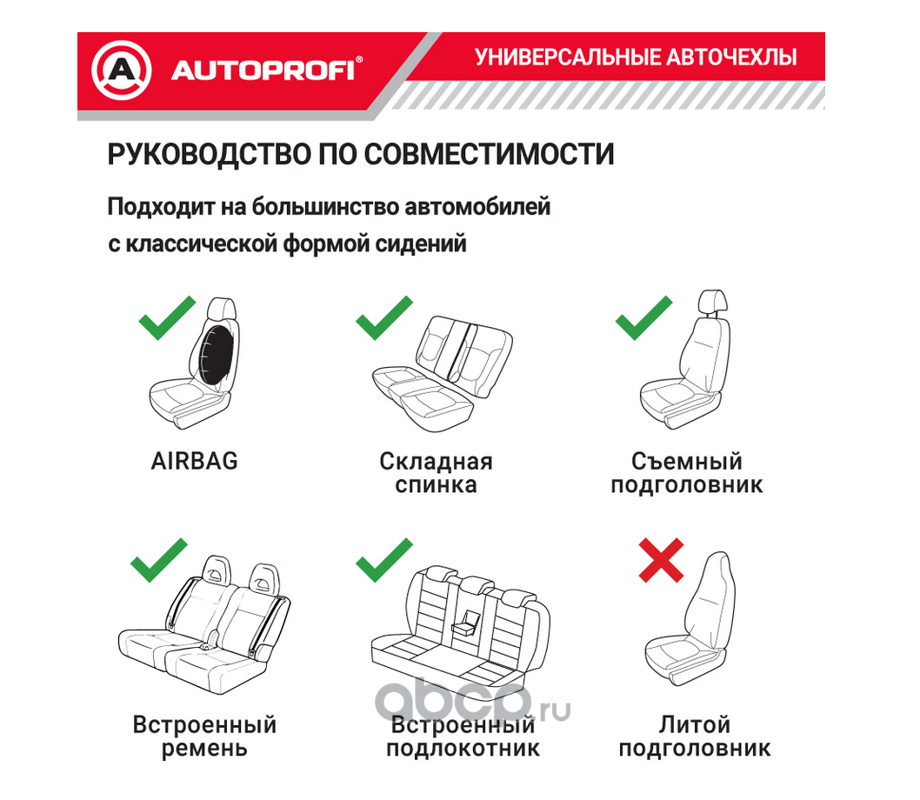 AUTOPROFI®

УНИВЕРСАЛЬНЫЕ АВТОЧЕХЛЫ

РУКОВОДСТВО ПО СОВМЕСТИМОСТИ

Подходит на большинство автомобилей с классической формой сидений

AIRBAG

Складная спинка

Съемный подголовник

Встроенный ремень

Встроенный подлокотник

Литой подголовник

abcp.ru