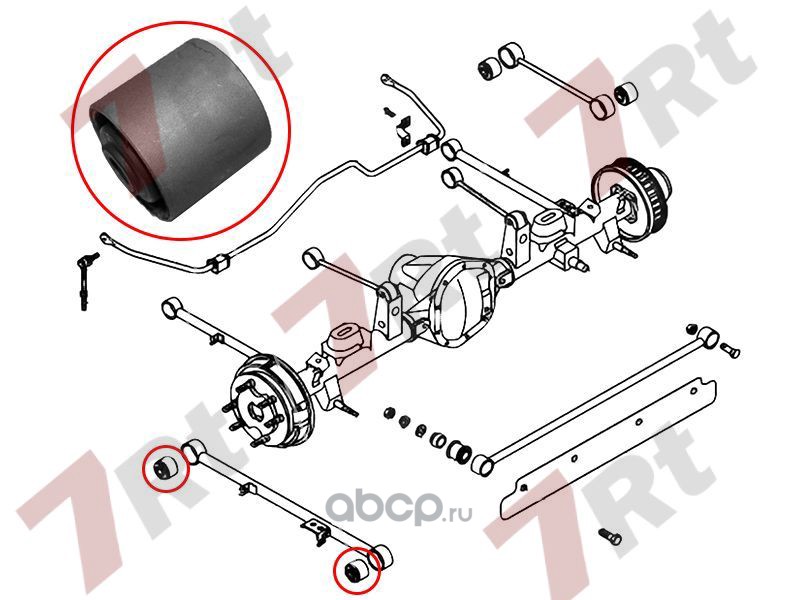 7Rt
7Rt
7Rt
7Rt
7Rt
abcp.ru